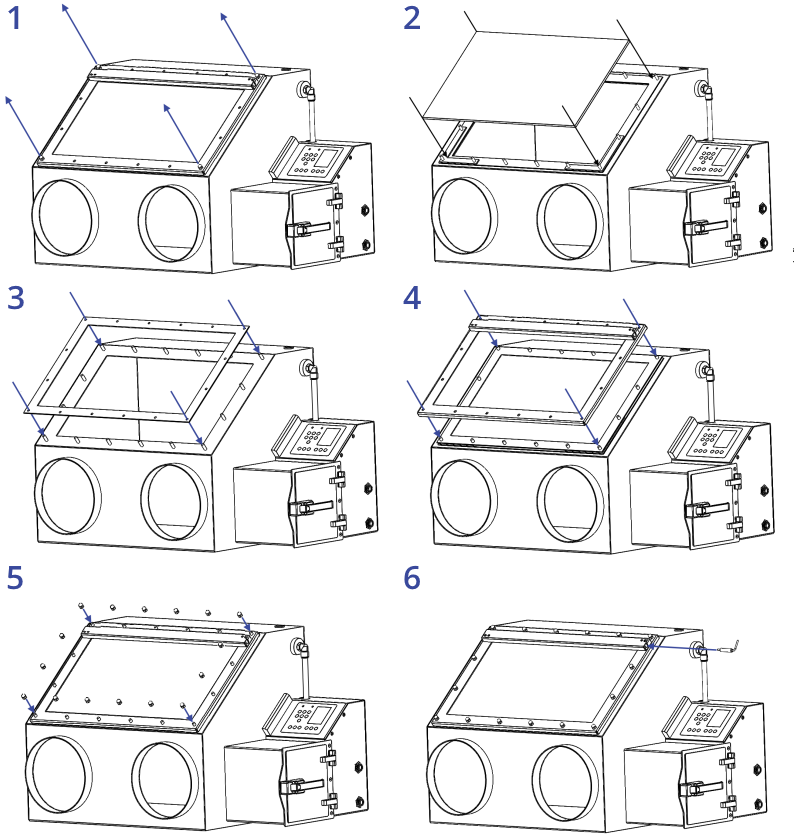 1

2

3

4

5

6