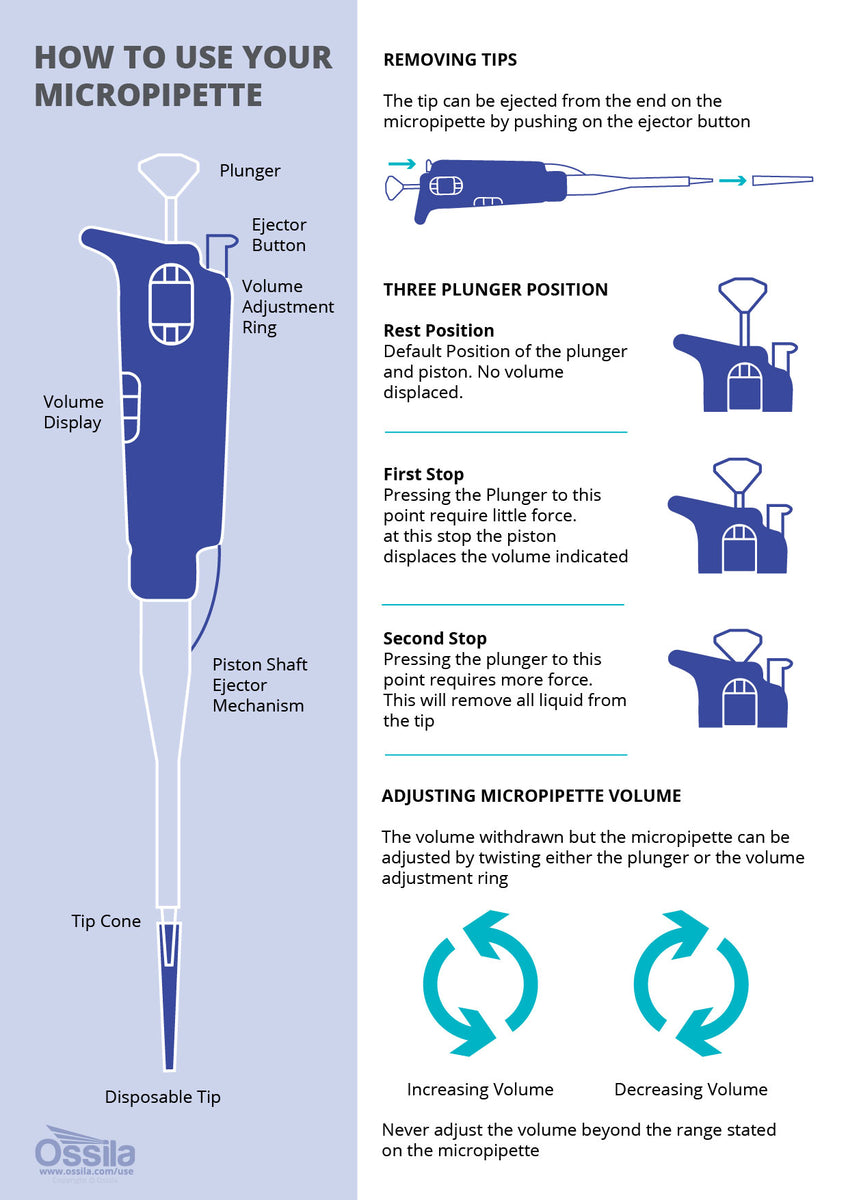 HOW TO USE YOUR MICROPIPETTE

Plunger

Ejector Button

Volume Adjustment Ring

Volume Display

Piston Shaft Ejector Mechanism

Tip Cone

Disposable Tip

Ossila
www.ossila.com/use
Copyright © Ossila

REMOVING TIPS

The tip can be ejected from the end on the micropipette by pushing on the ejector button

THREE PLUNGER POSITION

Rest Position
Default Position of the plunger and piston. No volume displaced.

First Stop
Pressing the Plunger to this point require little force. at this stop the piston displaces the volume indicated

Second Stop
Pressing the plunger to this point requires more force. This will remove all liquid from the tip

ADJUSTING MICROPIPETTE VOLUME

The volume withdrawn but the micropipette can be adjusted by twisting either the plunger or the volume adjustment ring

Increasing Volume

Decreasing Volume

Never adjust the volume beyond the range stated on the micropipette