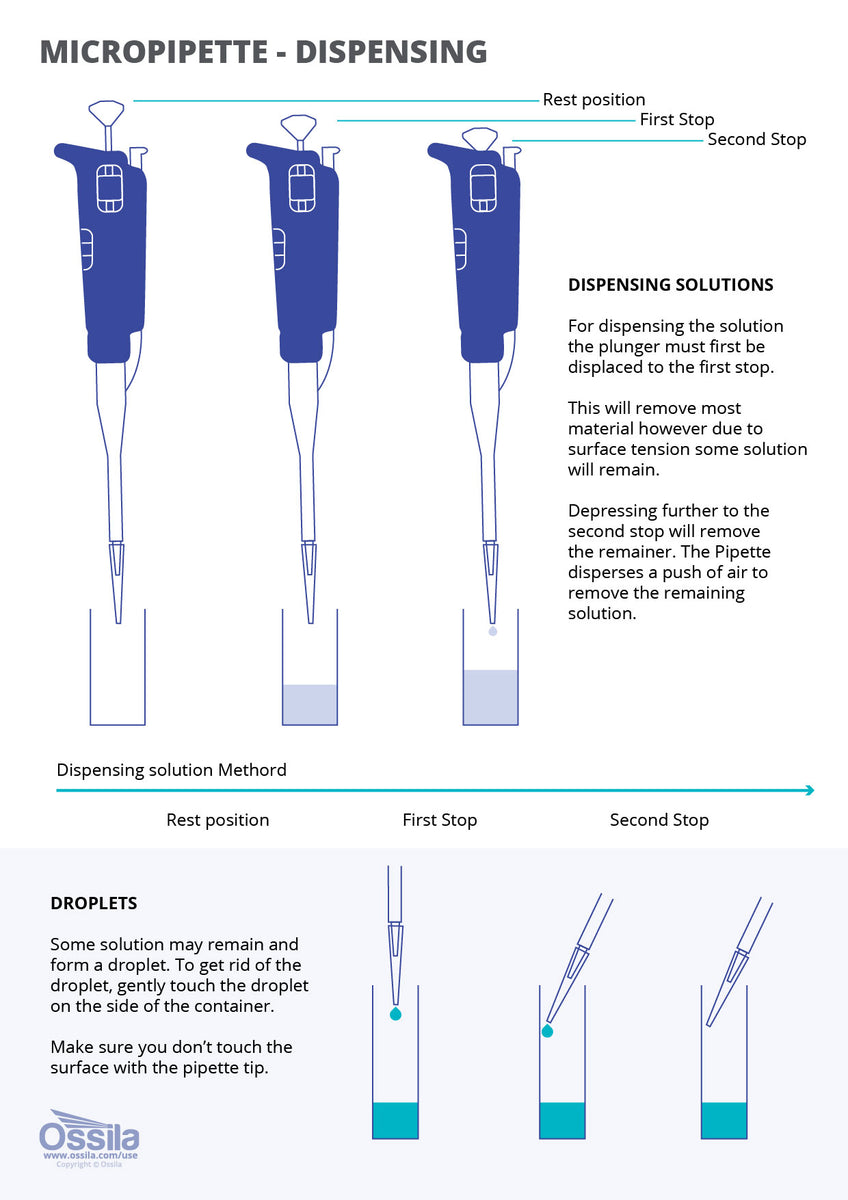 MICROPIPETTE - DISPENSING

Rest position
First Stop
Second Stop

DISPENSING SOLUTIONS

For dispensing the solution the plunger must first be displaced to the first stop.

This will remove most material however due to surface tension some solution will remain.

Depressing further to the second stop will remove the remainer. The Pipette disperses a push of air to remove the remaining solution.

Dispensing solution Methord

Rest position
First Stop
Second Stop

DROPLETS

Some solution may remain and form a droplet. To get rid of the droplet, gently touch the droplet on the side of the container.

Make sure you don't touch the surface with the pipette tip.

Ossila
www.ossila.com/use
Copyright © Ossila